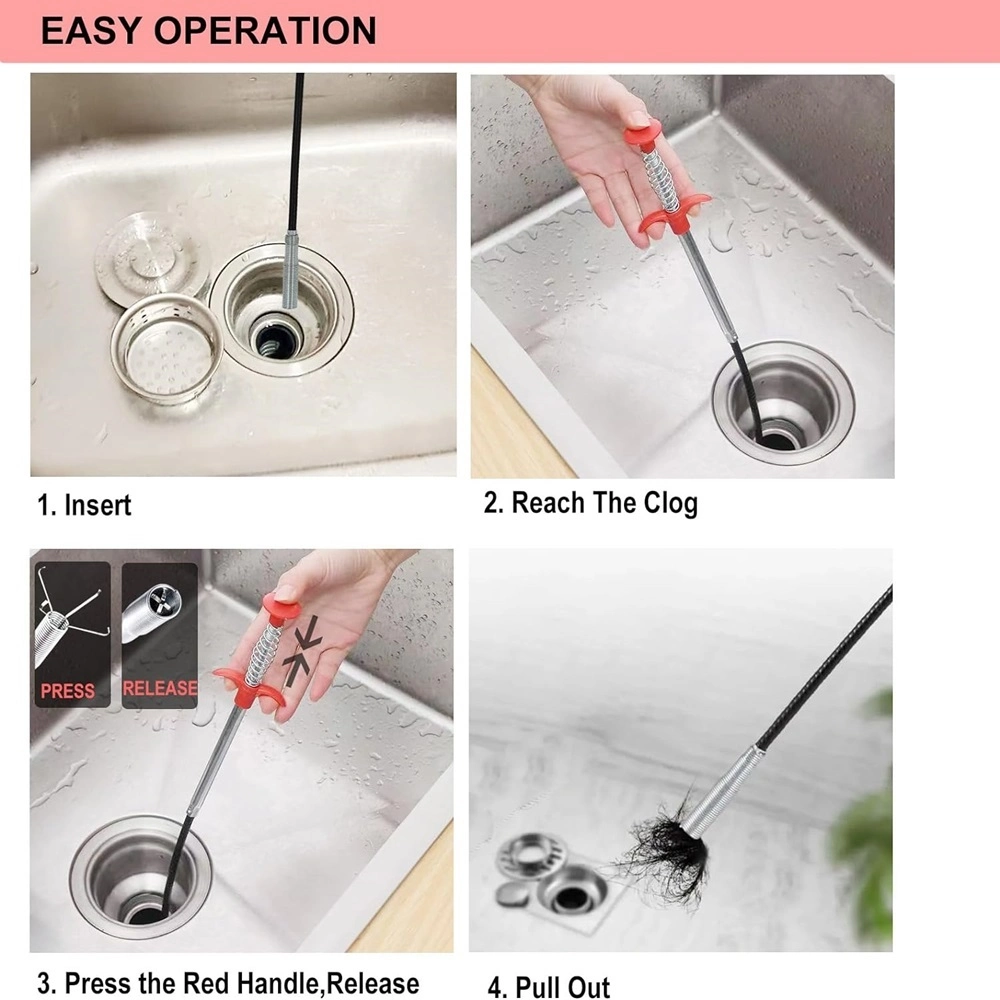 EASY OPERATION

1. Insert

2. Reach The Clog

PRESS

RELEASE

3. Press the Red Handle,Release

4. Pull Out