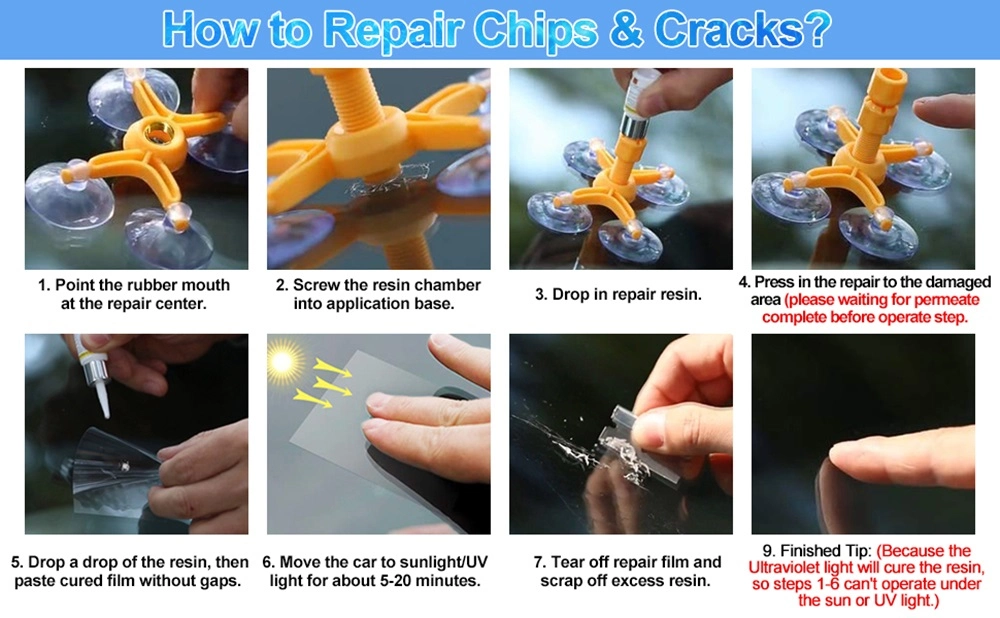 How to Repair Chips & Cracks?

1. Point the rubber mouth at the repair center.

2. Screw the resin chamber into application base.

3. Drop in repair resin.

4. Press in the repair to the damaged area (please waiting for permeate complete before operate step.

5. Drop a drop of the resin, then paste cured film without gaps.

6. Move the car to sunlight/UV light for about 5-20 minutes.

7. Tear off repair film and scrap off excess resin.

9. Finished Tip: (Because the Ultraviolet light will cure the resin, so steps 1-6 can't operate under the sun or UV light.)